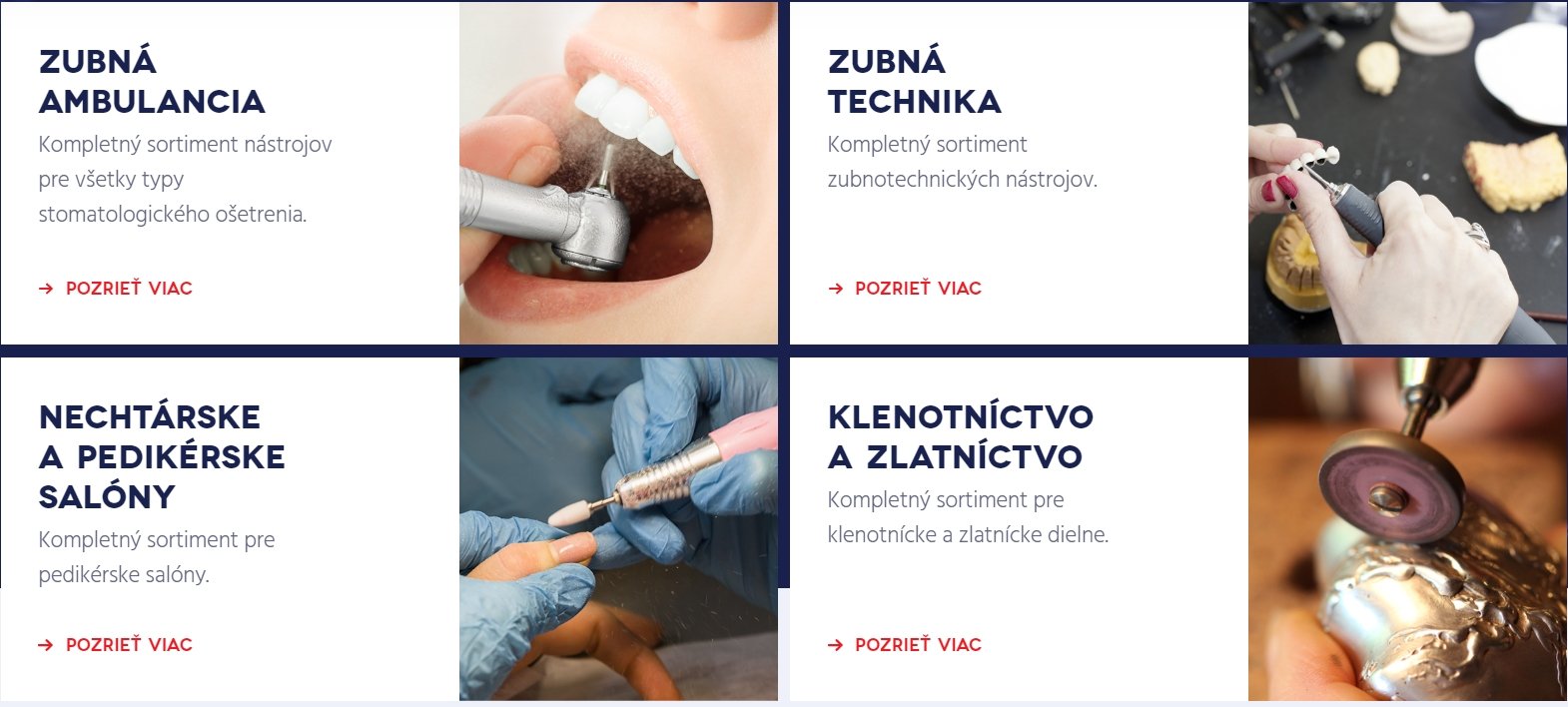 ZUBNÁ AMBULANCIA

Kompletný sortiment nástrojov pre všetky typy stomatologického ošetrenia.

→ POZRIEŤ VIAC

ZUBNÁ TECHNIKA

Kompletný sortiment zubnotechnických nástrojov.

→ POZRIEŤ VIAC

NECHTÁRSKE A PEDIKÉRSKE SALÓNY

Kompletný sortiment pre pedikérske salóny.

→ POZRIEŤ VIAC

KLENOTNÍCTVO A ZLATNÍCTVO

Kompletný sortiment pre klenotnícke a zlatnícke dielne.

→ POZRIEŤ VIAC